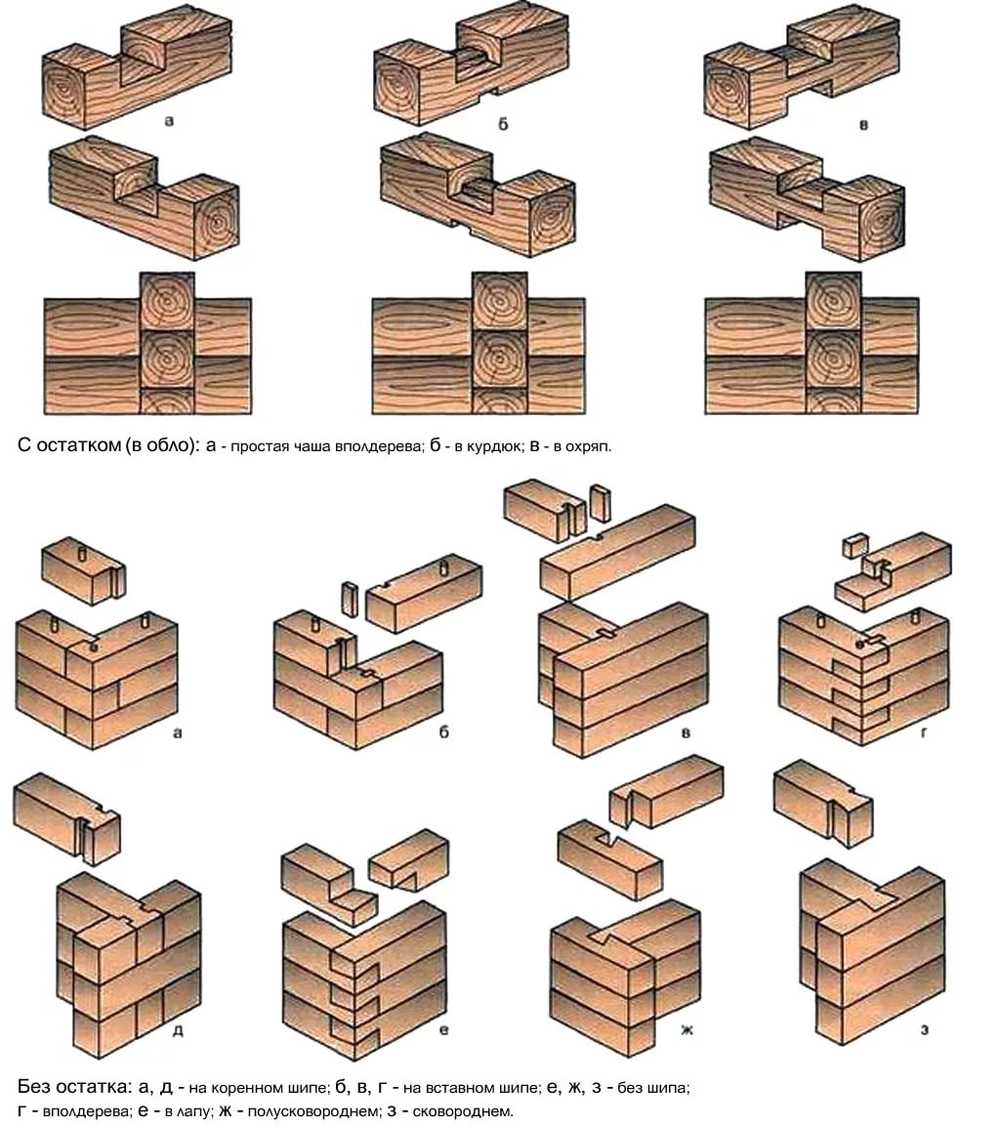 а

б

в

С остатком (в обло): а - простая чаша вполдерева; б - в курдюк; в - в охряп.

а

б

в

г

д

е

ж

з

Без остатка: а, д - на коренном шипе; б, в, г - на вставном шипе; е, ж, з - без шипа; г - вполдерева; е - в лапу; ж - полусковороднем; з - сковороднем.