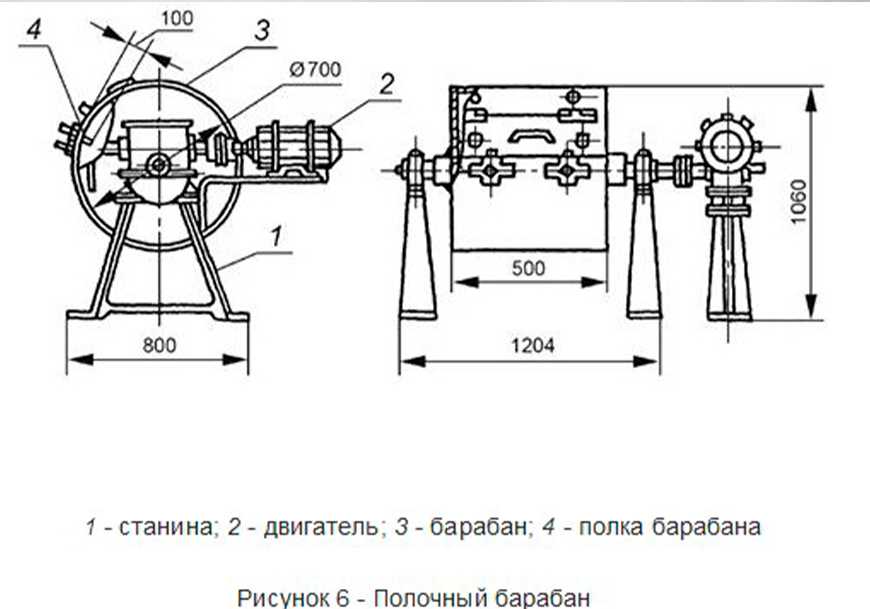 4
100
3
Ø700
2
1
800
500
1204
1060

1 - станина; 2 - двигатель; 3 - барабан; 4 - полка барабана

Рисунок 6 - Полочный барабан