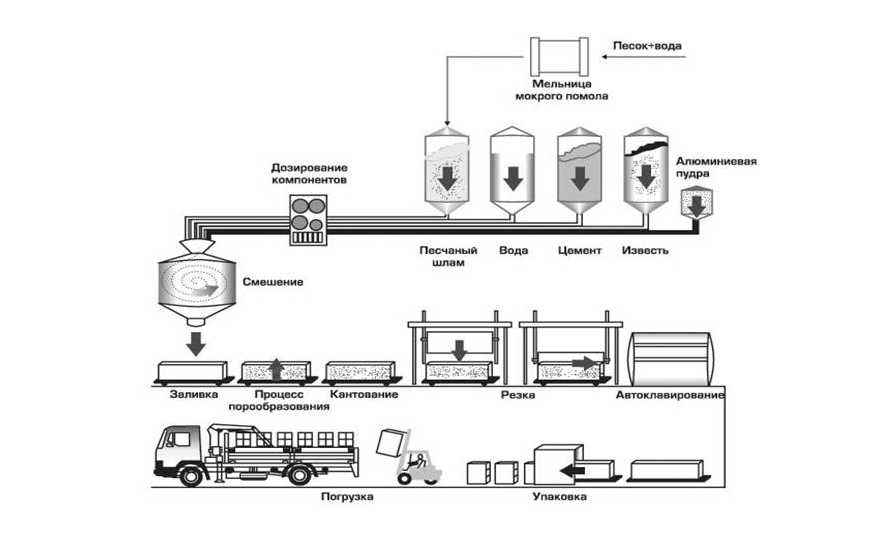 Песок+вода

Мельница мокрого помола

Дозирование компонентов

Алюминиевая пудра

Песчаный шлам

Вода

Цемент

Известь

Смешение

Заливка

Процесс порообразования

Кантование

Резка

Автоклавирование

Погрузка

Упаковка